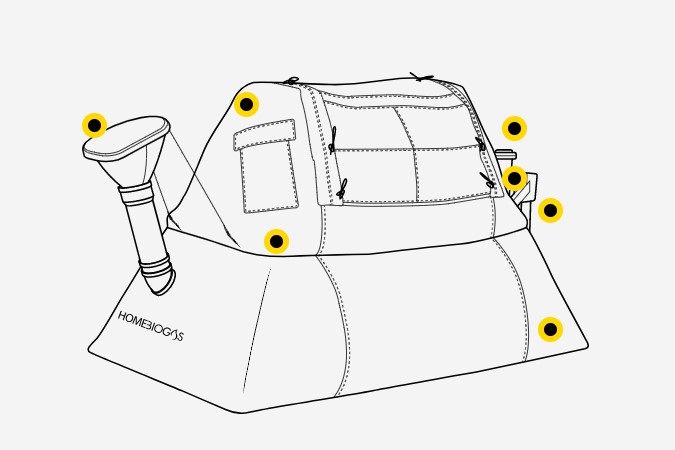 HOMEBIOGAS